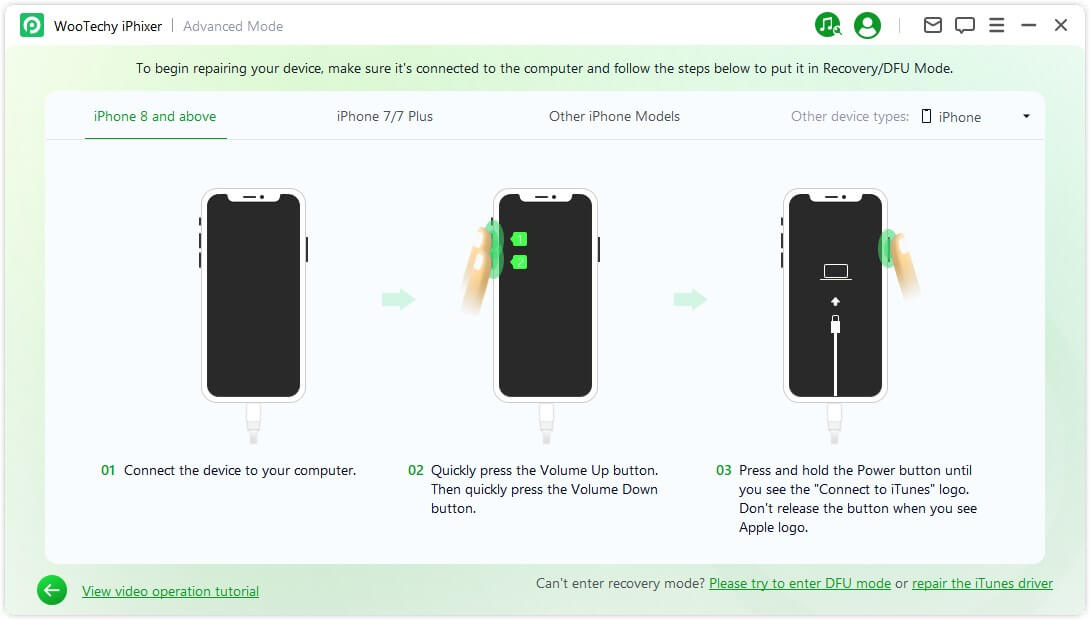 WooTechy iPhixer | Advanced Mode

To begin repairing your device, make sure it's connected to the computer and follow the steps below to put it in Recovery/DFU Mode.

iPhone 8 and above

iPhone 7/7 Plus

Other iPhone Models

Other device types: iPhone

1

2

01 Connect the device to your computer.

02 Quickly press the Volume Up button. Then quickly press the Volume Down button.

03 Press and hold the Power button until you see the "Connect to iTunes" logo. Don't release the button when you see Apple logo.

View video operation tutorial

Can't enter recovery mode? Please try to enter DFU mode or repair the iTunes driver