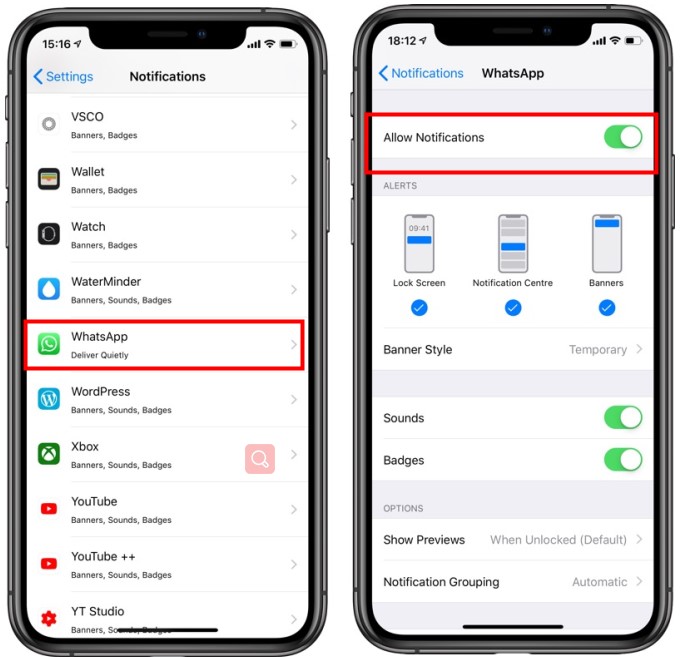 15:16

Settings Notifications

VSCO
Banners, Badges

Wallet
Banners, Badges

Watch
Banners, Badges

WaterMinder
Banners, Sounds, Badges

WhatsApp
Deliver Quietly

WordPress
Banners, Sounds, Badges

Xbox
Banners, Sounds, Badges

YouTube
Banners, Sounds, Badges

YouTube ++
Banners, Sounds, Badges

YT Studio
Banners, Sounds, Badges

18:12

Notifications WhatsApp

Allow Notifications

ALERTS

09:41

Lock Screen Notification Centre Banners

Banner Style Temporary

Sounds

Badges

OPTIONS

Show Previews When Unlocked (Default)

Notification Grouping Automatic