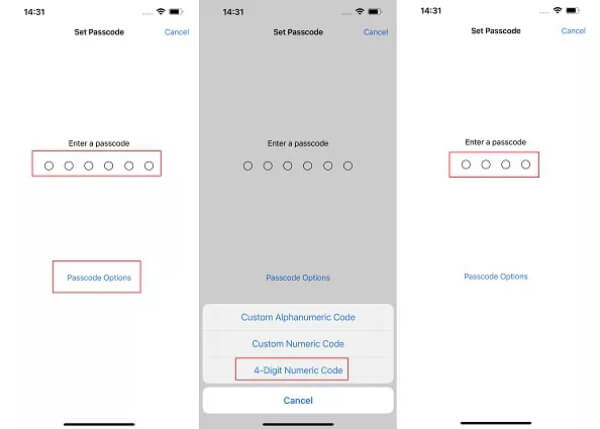 14:31

Set Passcode

Cancel

Enter a passcode

Passcode Options

14:31

Set Passcode

Cancel

Enter a passcode

Passcode Options

Custom Alphanumeric Code

Custom Numeric Code

4-Digit Numeric Code

Cancel

14:31

Set Passcode

Cancel

Enter a passcode

Passcode Options