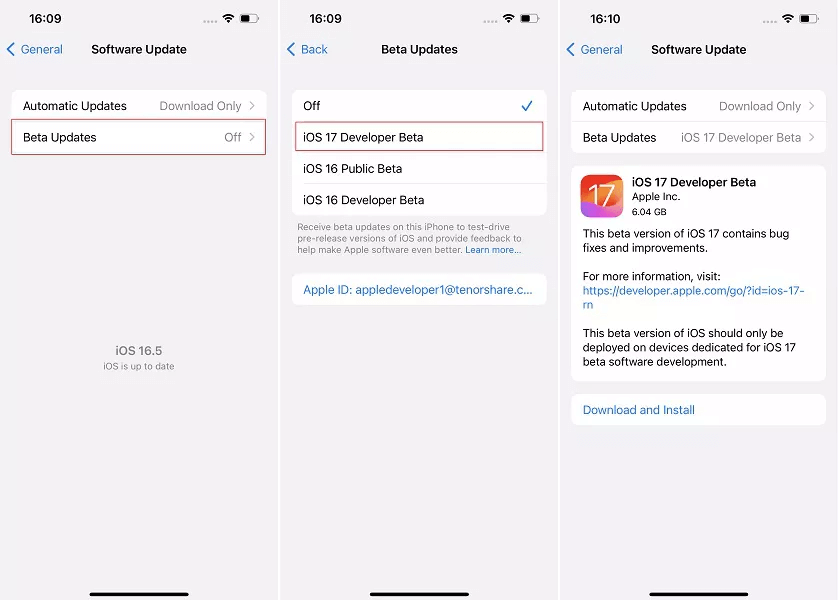 16:09

General Software Update

Automatic Updates Download Only

Beta Updates Off

iOS 16.5
iOS is up to date

16:09

Back Beta Updates

Off

iOS 17 Developer Beta

iOS 16 Public Beta

iOS 16 Developer Beta

Receive beta updates on this iPhone to test-drive pre-release versions of iOS and provide feedback to help make Apple software even better. Learn more...

Apple ID: appledeveloper1@tenorshare.c...

16:10

General Software Update

Automatic Updates Download Only

Beta Updates iOS 17 Developer Beta

17

iOS 17 Developer Beta
Apple Inc.
6.04 GB

This beta version of iOS 17 contains bug fixes and improvements.

For more information, visit:
https://developer.apple.com/go/?id=ios-17-rn

This beta version of iOS should only be deployed on devices dedicated for iOS 17 beta software development.

Download and Install