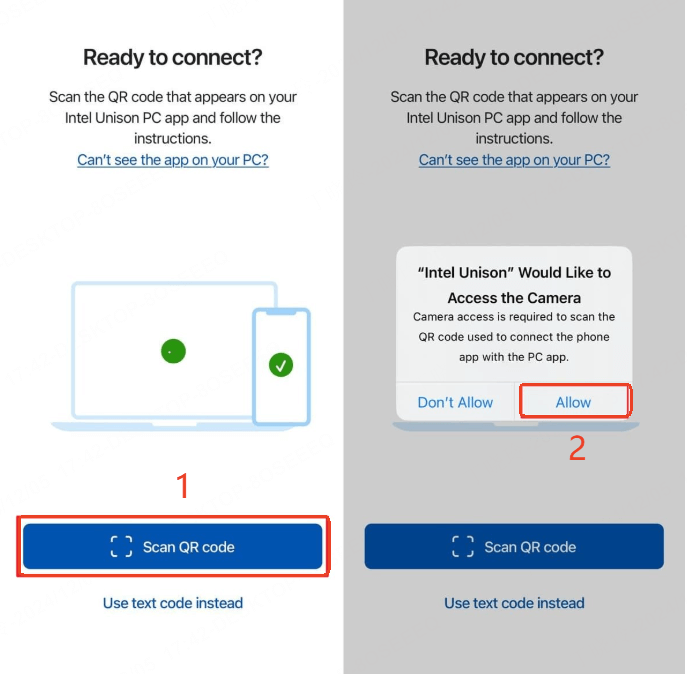 Ready to connect?

Scan the QR code that appears on your Intel Unison PC app and follow the instructions.

Can't see the app on your PC?

1

Scan QR code

Use text code instead

Ready to connect?

Scan the QR code that appears on your Intel Unison PC app and follow the instructions.

Can't see the app on your PC?

"Intel Unison" Would Like to Access the Camera

Camera access is required to scan the QR code used to connect the phone app with the PC app.

Don't Allow

Allow

2

Scan QR code

Use text code instead