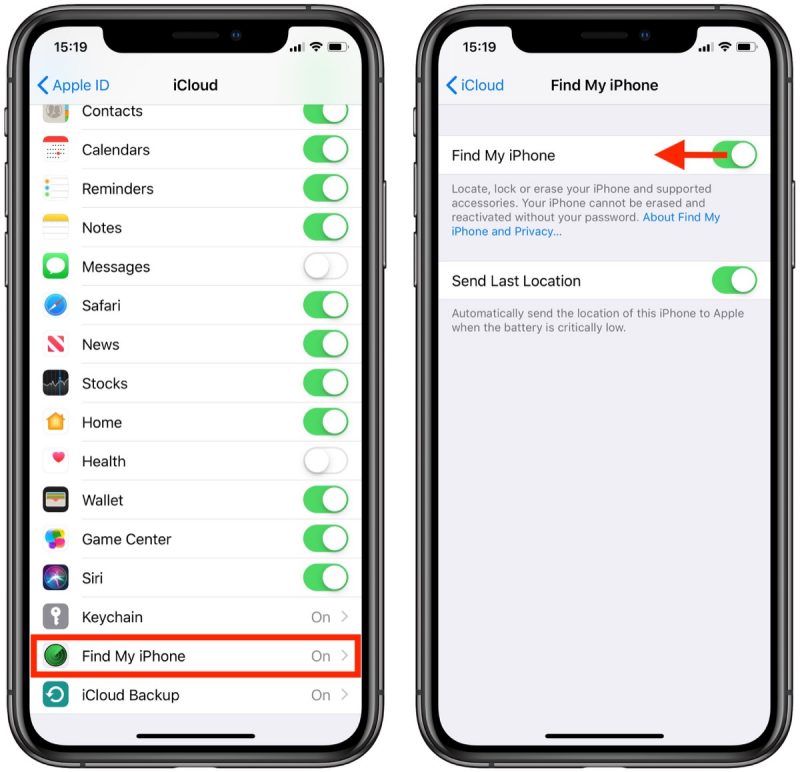 15:19

Apple ID iCloud

Contacts
Calendars
Reminders
Notes
Messages
Safari
News
Stocks
Home
Health
Wallet
Game Center
Siri
Keychain On
Find My iPhone On
iCloud Backup On

15:19

iCloud Find My iPhone

Find My iPhone

Locate, lock or erase your iPhone and supported accessories. Your iPhone cannot be erased and reactivated without your password. About Find My iPhone and Privacy...

Send Last Location

Automatically send the location of this iPhone to Apple when the battery is critically low.