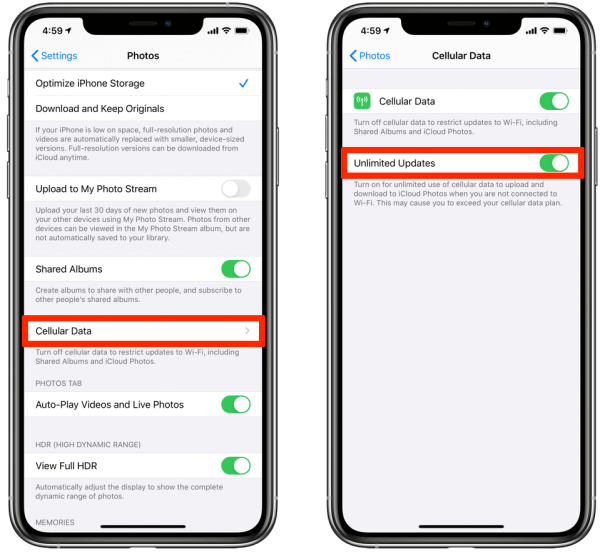 4:59

Settings Photos

Optimize iPhone Storage

Download and Keep Originals

If your iPhone is low on space, full-resolution photos and videos are automatically replaced with smaller, device-sized versions. Full-resolution versions can be downloaded from iCloud anytime.

Upload to My Photo Stream

Upload your last 30 days of new photos and view them on your other devices using My Photo Stream. Photos from other devices can be viewed in the My Photo Stream album, but are not automatically saved to your library.

Shared Albums

Create albums to share with other people, and subscribe to other people's shared albums.

Cellular Data

Turn off cellular data to restrict updates to Wi-Fi, including Shared Albums and iCloud Photos.

PHOTOS TAB

Auto-Play Videos and Live Photos

HDR (HIGH DYNAMIC RANGE)

View Full HDR

Automatically adjust the display to show the complete dynamic range of photos.

MEMORIES

4:59

Photos Cellular Data

Cellular Data

Turn off cellular data to restrict updates to Wi-Fi, including Shared Albums and iCloud Photos.

Unlimited Updates

Turn on for unlimited use of cellular data to upload and download to iCloud Photos when you are not connected to Wi-Fi. This may cause you to exceed your cellular data plan.