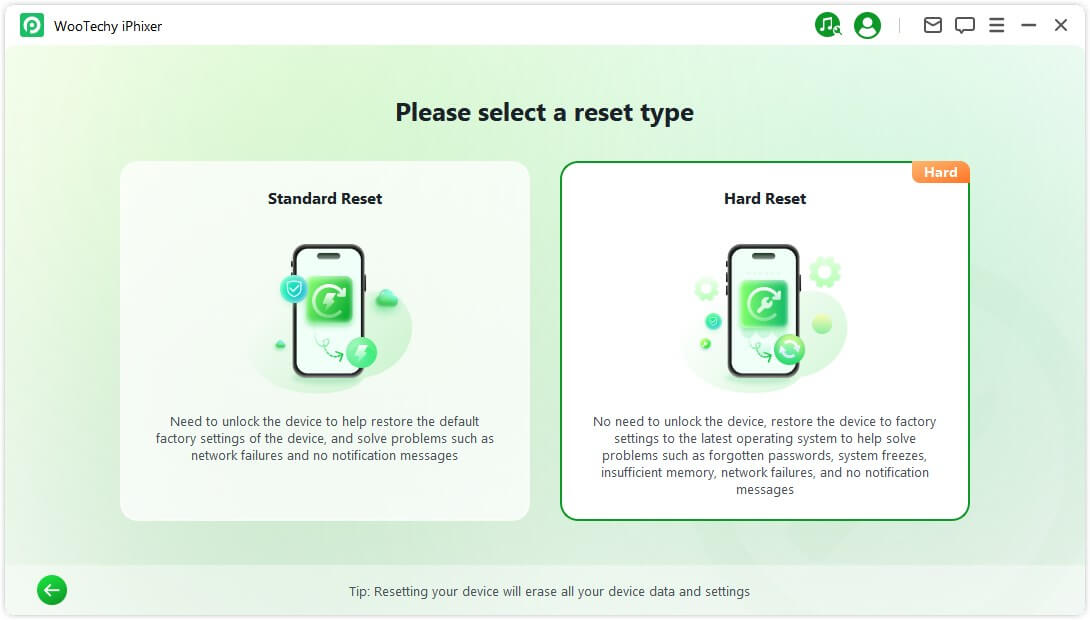 WooTechy iPhixer

Please select a reset type

Standard Reset

Need to unlock the device to help restore the default factory settings of the device, and solve problems such as network failures and no notification messages

Hard

Hard Reset

No need to unlock the device, restore the device to factory settings to the latest operating system to help solve problems such as forgotten passwords, system freezes, insufficient memory, network failures, and no notification messages

Tip: Resetting your device will erase all your device data and settings