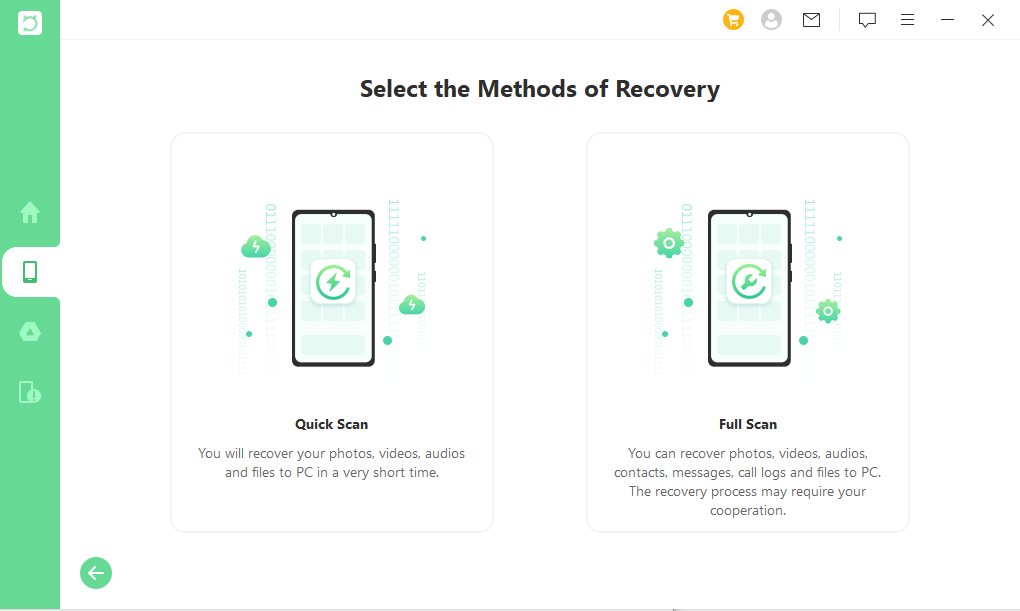 Select the Methods of Recovery

Quick Scan

You will recover your photos, videos, audios and files to PC in a very short time.

Full Scan

You can recover photos, videos, audios, contacts, messages, call logs and files to PC. The recovery process may require your cooperation.