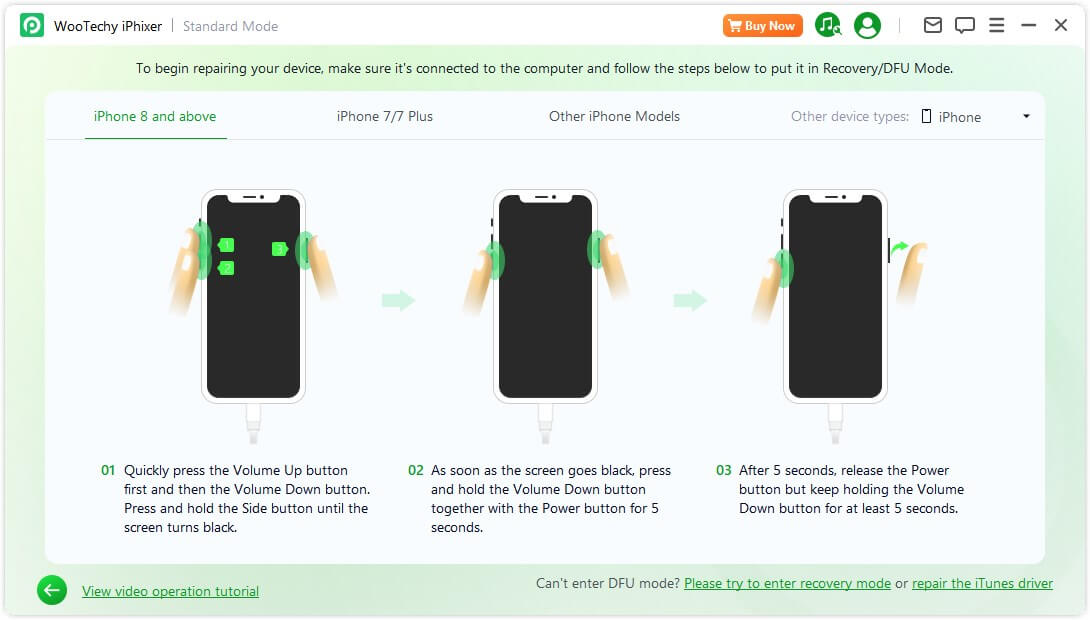 WooTechy iPhixer | Standard Mode

Buy Now

To begin repairing your device, make sure it's connected to the computer and follow the steps below to put it in Recovery/DFU Mode.

iPhone 8 and above

iPhone 7/7 Plus

Other iPhone Models

Other device types: iPhone

1

2

3

01 Quickly press the Volume Up button first and then the Volume Down button. Press and hold the Side button until the screen turns black.

02 As soon as the screen goes black, press and hold the Volume Down button together with the Power button for 5 seconds.

03 After 5 seconds, release the Power button but keep holding the Volume Down button for at least 5 seconds.

View video operation tutorial

Can't enter DFU mode? Please try to enter recovery mode or repair the iTunes driver