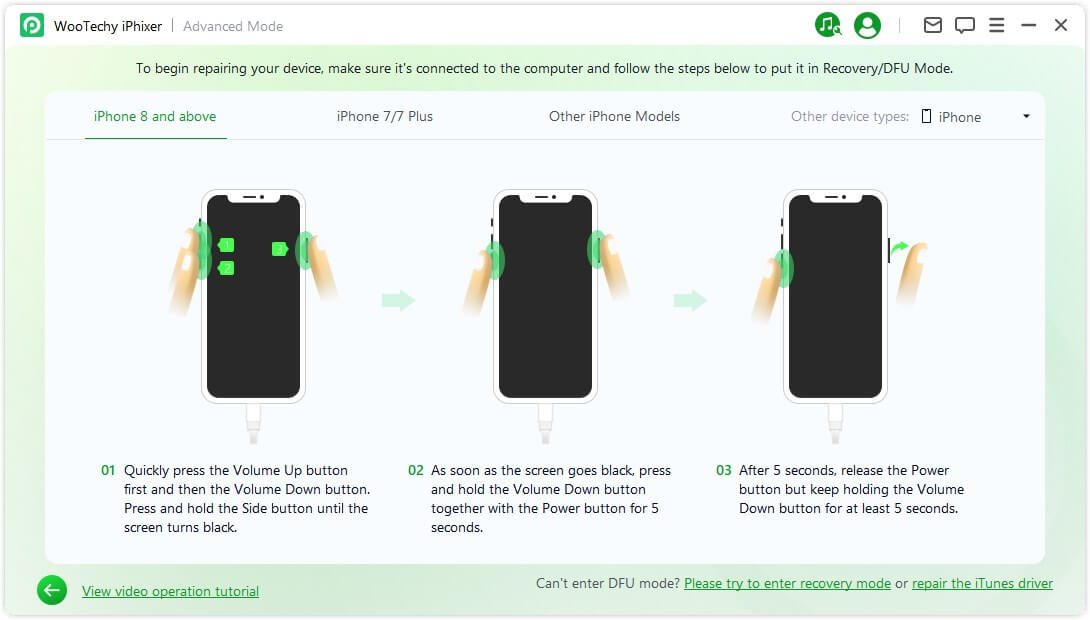 WooTechy iPhixer | Advanced Mode

To begin repairing your device, make sure it's connected to the computer and follow the steps below to put it in Recovery/DFU Mode.

iPhone 8 and above

iPhone 7/7 Plus

Other iPhone Models

Other device types: iPhone

1

2

3

01 Quickly press the Volume Up button first and then the Volume Down button. Press and hold the Side button until the screen turns black.

02 As soon as the screen goes black, press and hold the Volume Down button together with the Power button for 5 seconds.

03 After 5 seconds, release the Power button but keep holding the Volume Down button for at least 5 seconds.

View video operation tutorial

Can't enter DFU mode? Please try to enter recovery mode or repair the iTunes driver