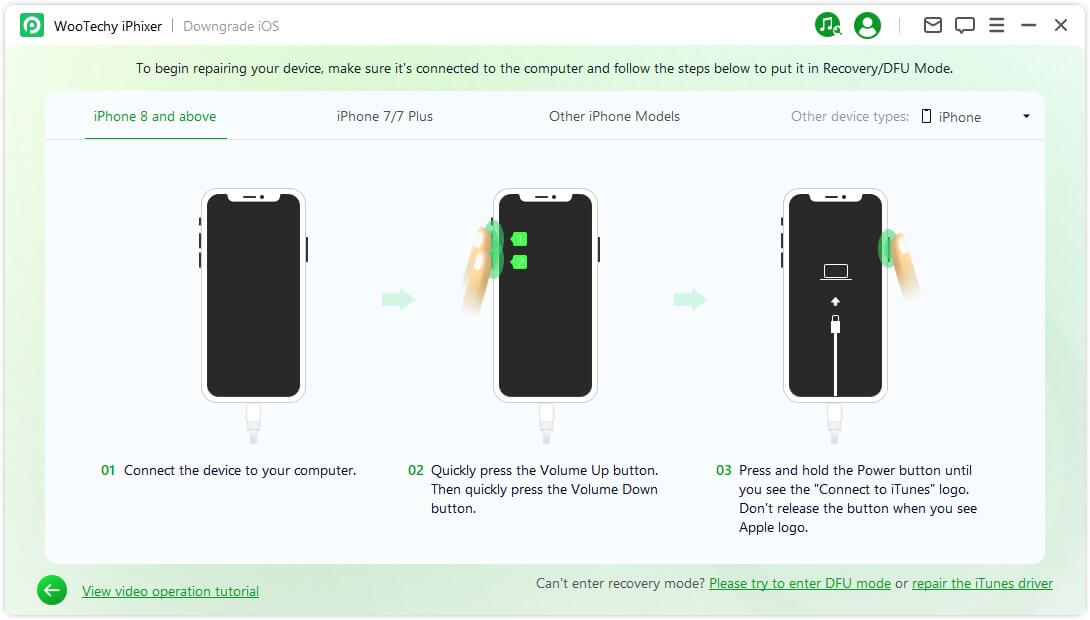 WooTechy iPhixer | Downgrade iOS

To begin repairing your device, make sure it's connected to the computer and follow the steps below to put it in Recovery/DFU Mode.

iPhone 8 and above

iPhone 7/7 Plus

Other iPhone Models

Other device types: iPhone

1

2

01 Connect the device to your computer.

02 Quickly press the Volume Up button. Then quickly press the Volume Down button.

03 Press and hold the Power button until you see the "Connect to iTunes" logo. Don't release the button when you see Apple logo.

View video operation tutorial

Can't enter recovery mode? Please try to enter DFU mode or repair the iTunes driver