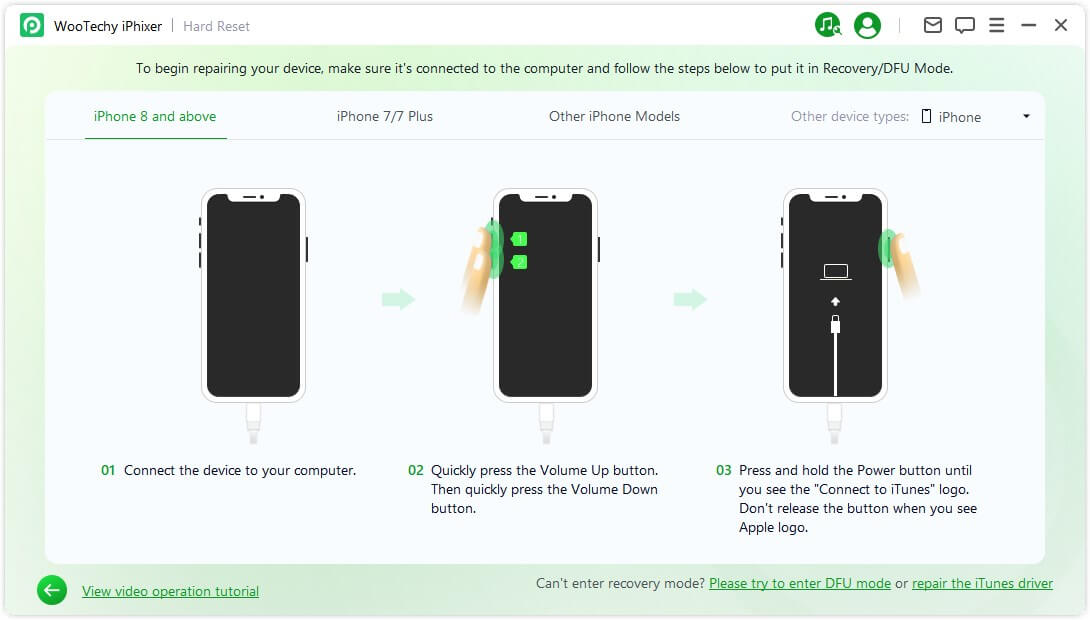 WooTechy iPhixer | Hard Reset

To begin repairing your device, make sure it's connected to the computer and follow the steps below to put it in Recovery/DFU Mode.

iPhone 8 and above
iPhone 7/7 Plus
Other iPhone Models
Other device types: iPhone

1
2

01 Connect the device to your computer.

02 Quickly press the Volume Up button. Then quickly press the Volume Down button.

03 Press and hold the Power button until you see the "Connect to iTunes" logo. Don't release the button when you see Apple logo.

View video operation tutorial

Can't enter recovery mode? Please try to enter DFU mode or repair the iTunes driver